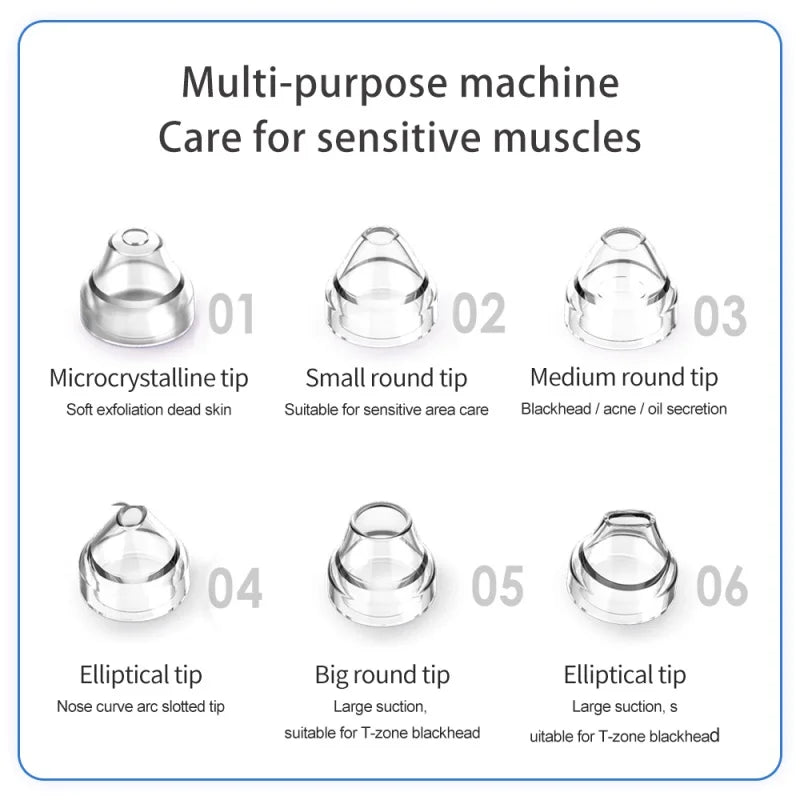 Multi-purpose machine
Care for sensitive muscles

01
Microcrystalline tip
Soft exfoliation dead skin

02
Small round tip
Suitable for sensitive area care

03
Medium round tip
Blackhead / acne / oil secretion

04
Elliptical tip
Nose curve arc slotted tip

05
Big round tip
Large suction,
suitable for T-zone blackhead

06
Elliptical tip
Large suction, s
uitable for T-zone blackhead