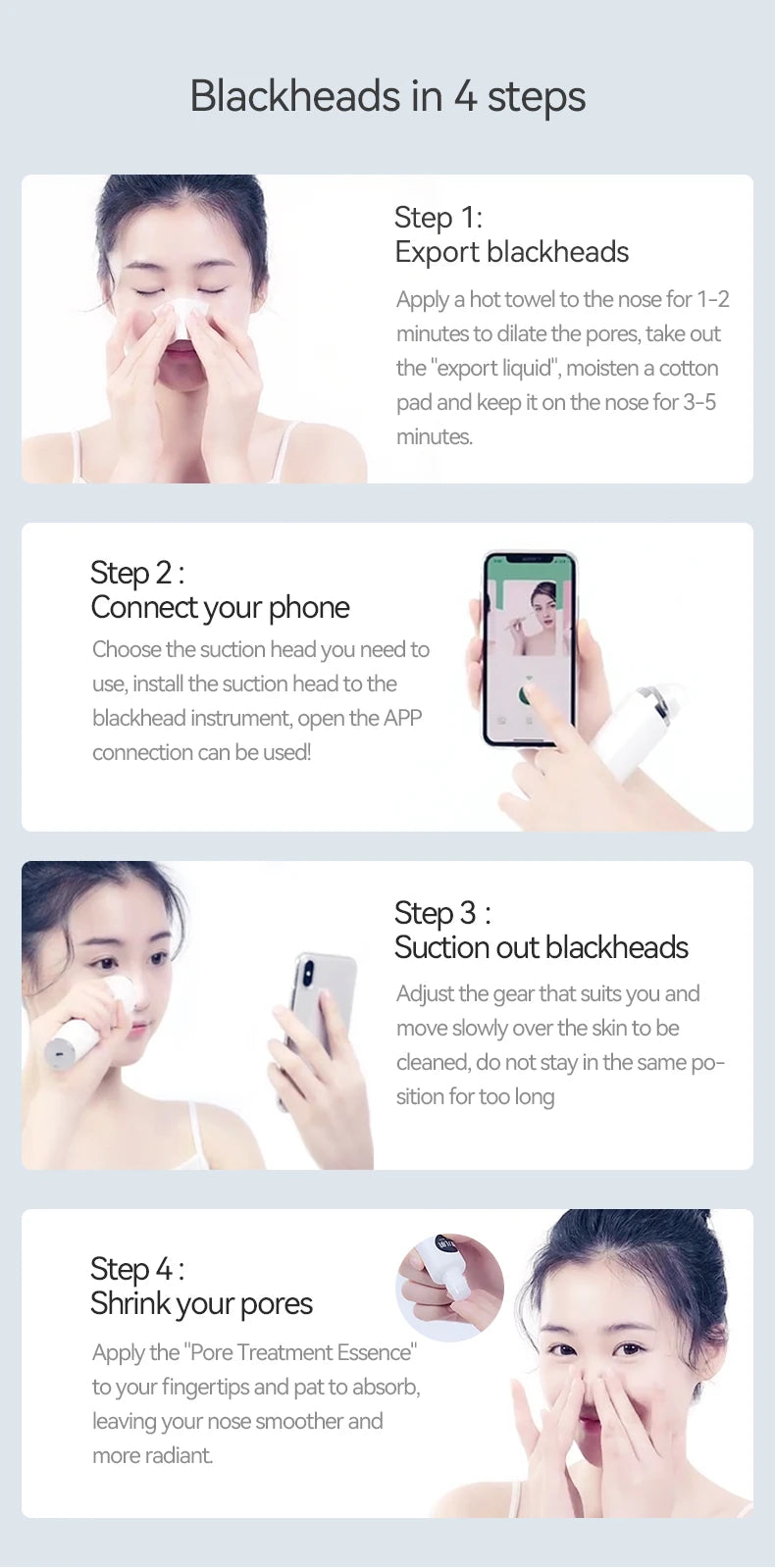 Blackheads in 4 steps

Step 1:
Export blackheads

Apply a hot towel to the nose for 1-2 minutes to dilate the pores, take out the "export liquid", moisten a cotton pad and keep it on the nose for 3-5 minutes.

Step 2 :
Connect your phone

Choose the suction head you need to use, install the suction head to the blackhead instrument, open the APP connection can be used!

Step 3 :
Suction out blackheads

Adjust the gear that suits you and move slowly over the skin to be cleaned, do not stay in the same position for too long

Step 4 :
Shrink your pores

Apply the "Pore Treatment Essence" to your fingertips and pat to absorb, leaving your nose smoother and more radiant.